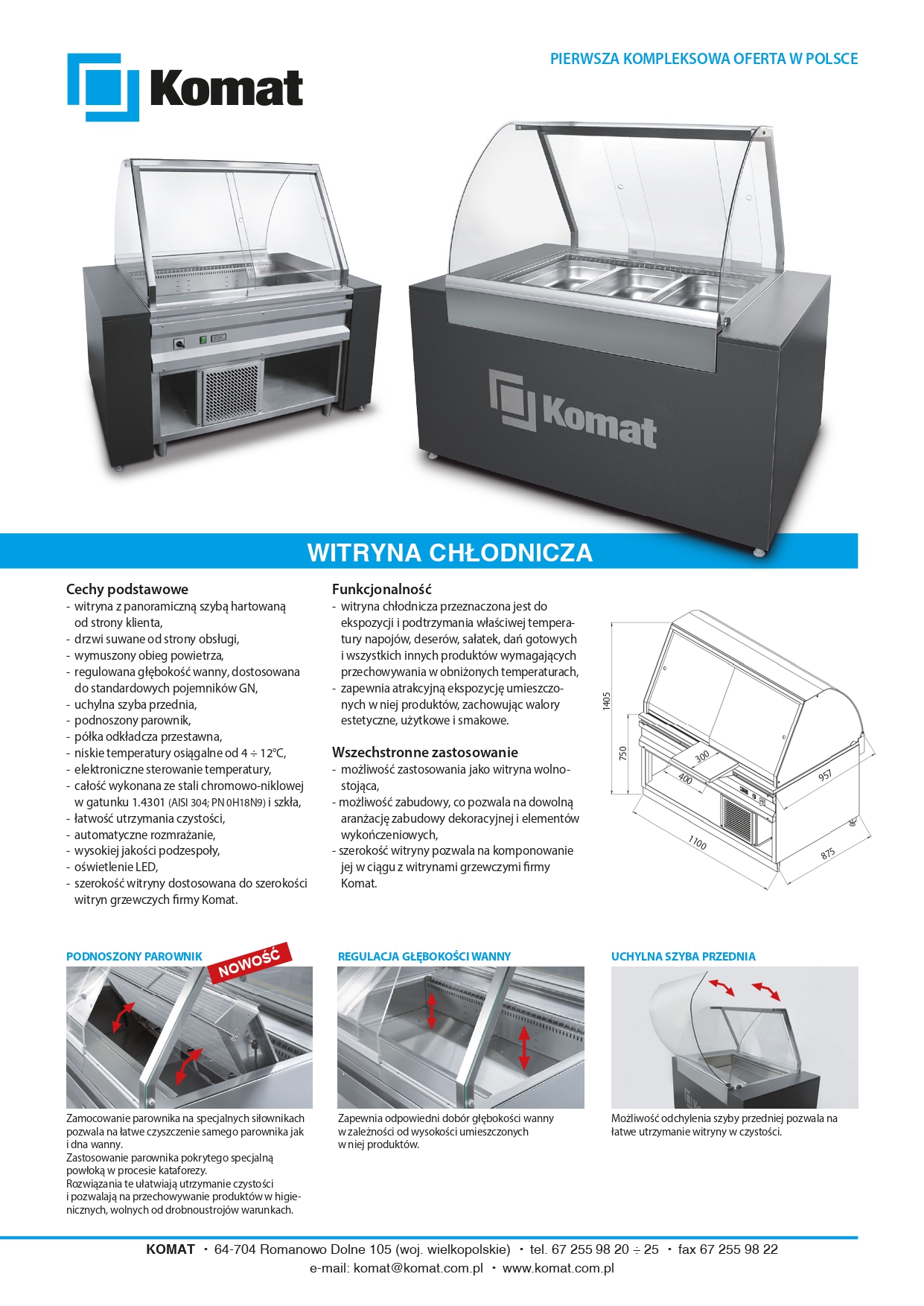 Komat

PIERWSZA KOMPLEKSOWA OFERTA W POLSCE

Komat

WITRYNA CHŁODNICZA

Cechy podstawowe
- witryna z panoramiczną szybą hartowaną od strony klienta,
- drzwi suwane od strony obsługi,
- wymuszony obieg powietrza,
- regulowana głębokość wanny, dostosowana do standardowych pojemników GN,
- uchylna szyba przednia,
- podnoszony parownik,
- półka odkładcza przestawna,
- niskie temperatury osiągalne od 4 ÷ 12°C,
- elektroniczne sterowanie temperatury,
- całość wykonana ze stali chromowo-niklowej w gatunku 1.4301 (AISI 304; PN 0H18N9) i szkła,
- łatwość utrzymania czystości,
- automatyczne rozmrażanie,
- wysokiej jakości podzespoły,
- oświetlenie LED,
- szerokość witryny dostosowana do szerokości witryn grzewczych firmy Komat.

Funkcjonalność
- witryna chłodnicza przeznaczona jest do ekspozycji i podtrzymania właściwej temperatury napojów, deserów, sałatek, dań gotowych i wszystkich innych produktów wymagających przechowywania w obniżonych temperaturach,
- zapewnia atrakcyjną ekspozycję umieszczonych w niej produktów, zachowując walory estetyczne, użytkowe i smakowe.

Wszechstronne zastosowanie
- możliwość zastosowania jako witryna wolnostojąca,
- możliwość zabudowy, co pozwala na dowolną aranżację zabudowy dekoracyjnej i elementów wykończeniowych,
- szerokość witryny pozwala na komponowanie jej w ciągu z witrynami grzewczymi firmy Komat.

1405
750
300
400
957
1100
875

PODNOSZONY PAROWNIK
NOWOŚĆ
Zamocowanie parownika na specjalnych siłownikach pozwala na łatwe czyszczenie samego parownika jak i dna wanny.
Zastosowanie parownika pokrytego specjalną powłoką w procesie kataforezy.
Rozwiązania te ułatwiają utrzymanie czystości i pozwalają na przechowywanie produktów w higienicznych, wolnych od drobnoustrojów warunkach.

REGULACJA GŁĘBOKOŚCI WANNY
Zapewnia odpowiedni dobór głębokości wanny w zależności od wysokości umieszczonych w niej produktów.

UCHYLNA SZYBA PRZEDNIA
Możliwość odchylenia szyby przedniej pozwala na łatwe utrzymanie witryny w czystości.

KOMAT • 64-704 Romanowo Dolne 105 (woj. wielkopolskie) • tel. 67 255 98 20 ÷ 25 • fax 67 255 98 22
e-mail: komat@komat.com.pl • www.komat.com.pl