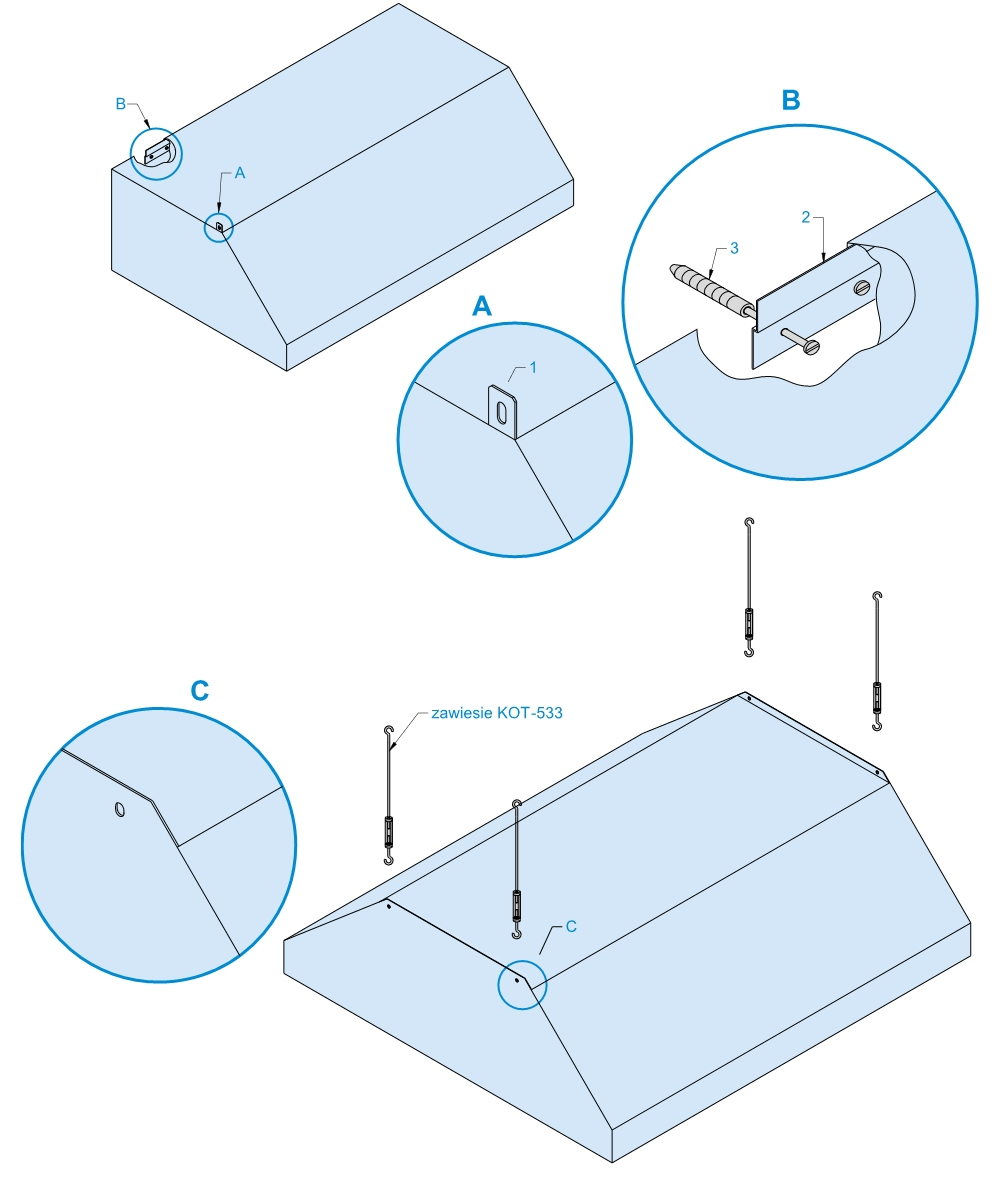 B
A
B
2
3
A
1
C
zawiesie KOT-533
C